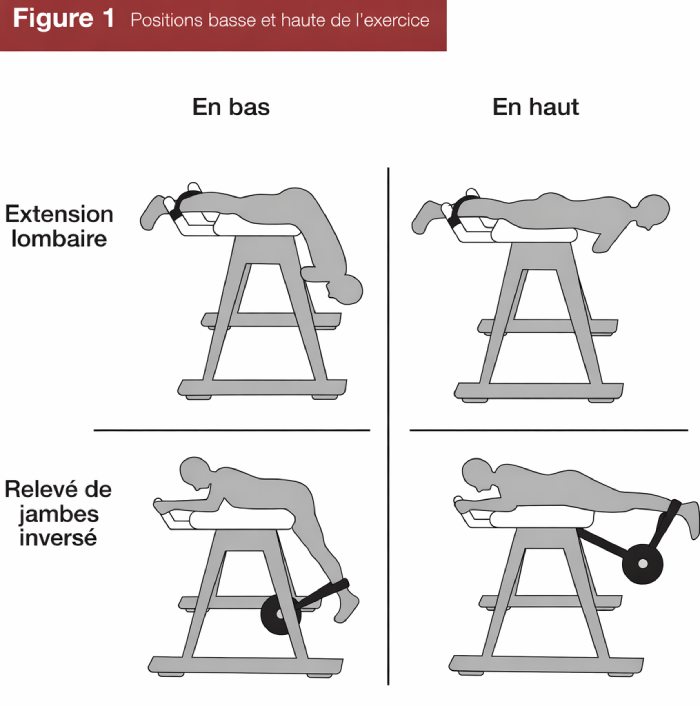 Figure 1 Positions basse et haute de l'exercice

En bas

En haut

Extension lombaire

Relevé de jambes inversé